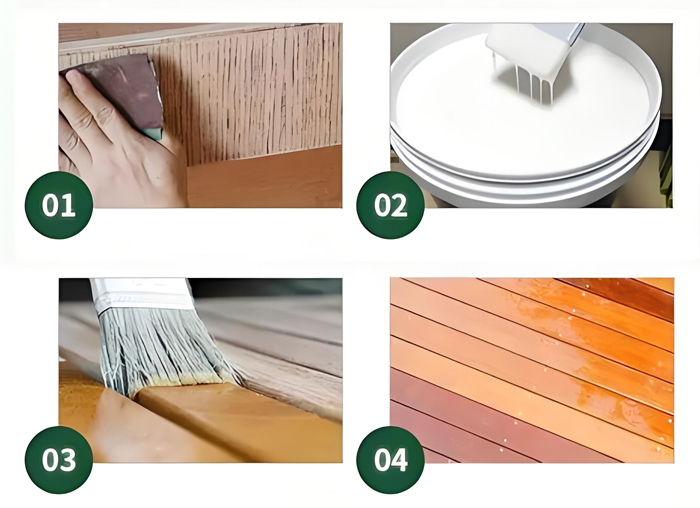 01

02

03

04